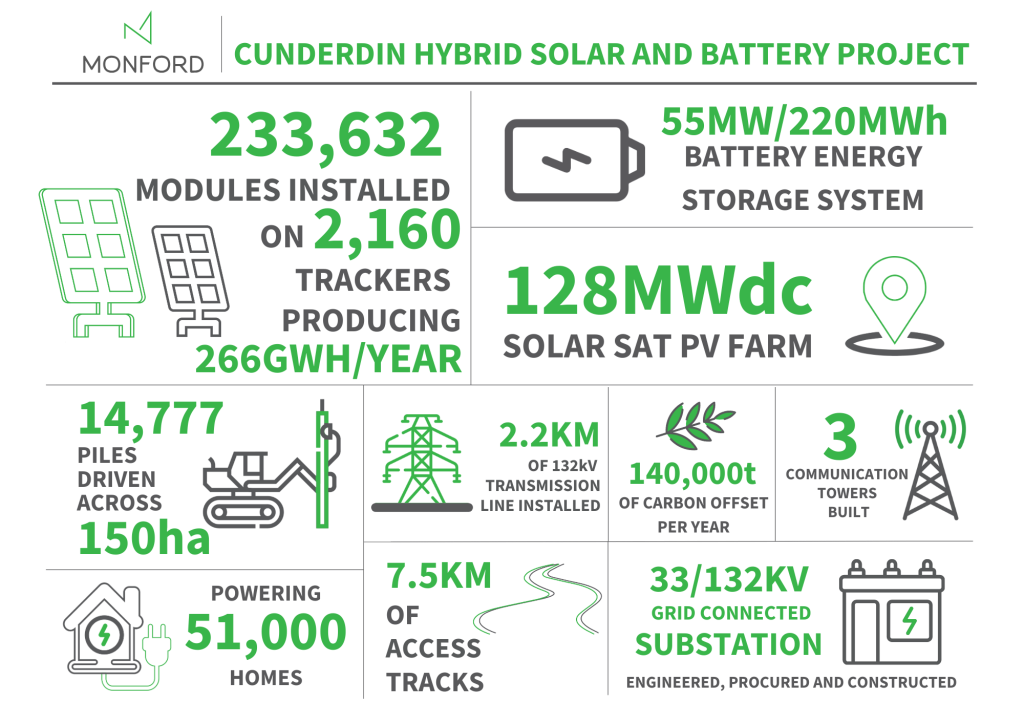 MONFORD

CUNDERDIN HYBRID SOLAR AND BATTERY PROJECT

233,632
MODULES INSTALLED ON 2,160 TRACKERS PRODUCING 266GWH/YEAR

55MW/220MWh
BATTERY ENERGY STORAGE SYSTEM

128MWdc
SOLAR SAT PV FARM

14,777
PILES DRIVEN ACROSS
150ha

2.2KM
OF 132kV TRANSMISSION LINE INSTALLED

140,000t
OF CARBON OFFSET PER YEAR

3
COMMUNICATION TOWERS BUILT

POWERING
51,000
HOMES

7.5KM
OF ACCESS TRACKS

33/132KV
GRID CONNECTED
SUBSTATION
ENGINEERED, PROCURED AND CONSTRUCTED