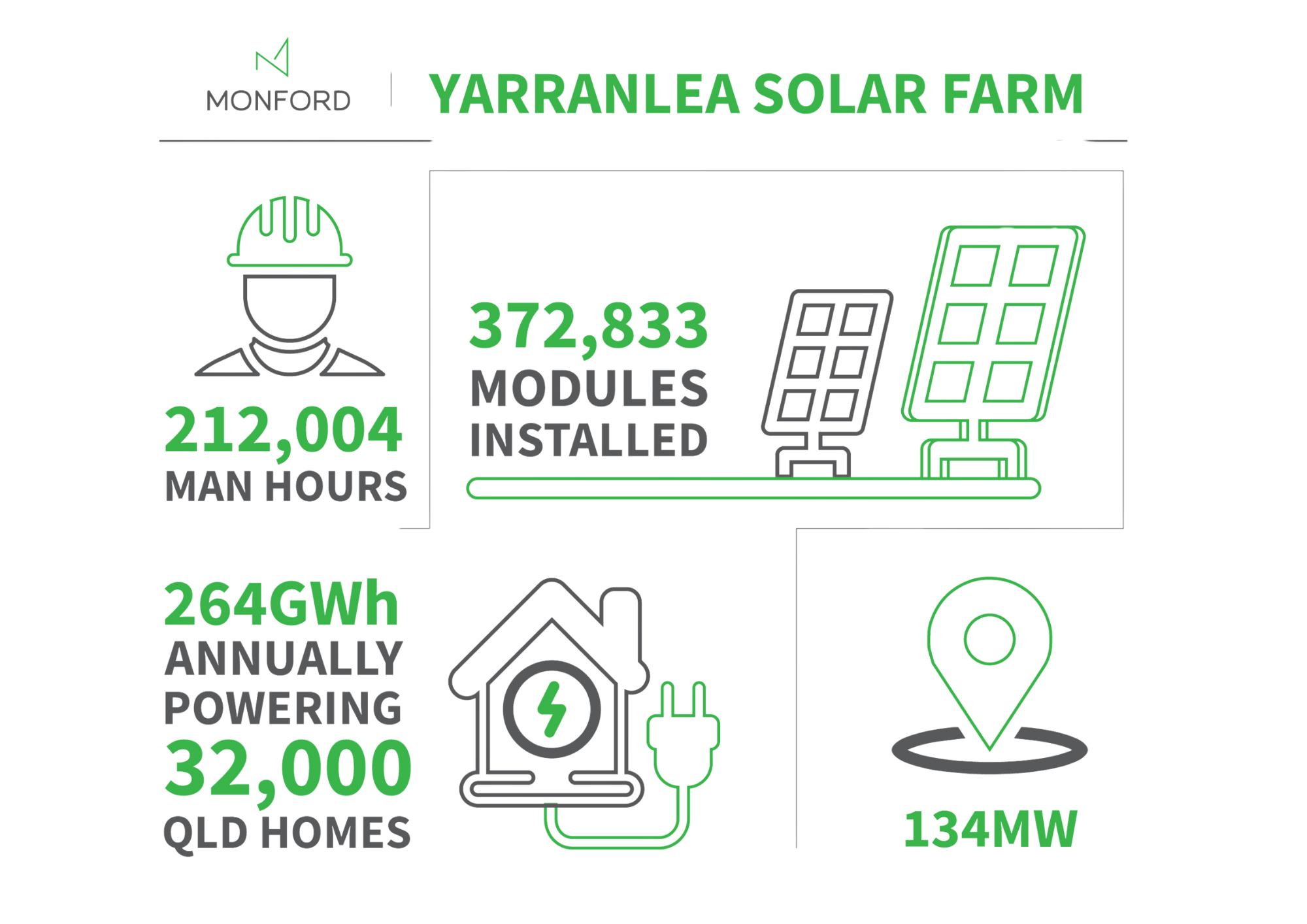 MONFORD

YARRANLEA SOLAR FARM

212,004
MAN HOURS

372,833
MODULES
INSTALLED

264GWh
ANNUALLY
POWERING
32,000
QLD HOMES

134MW